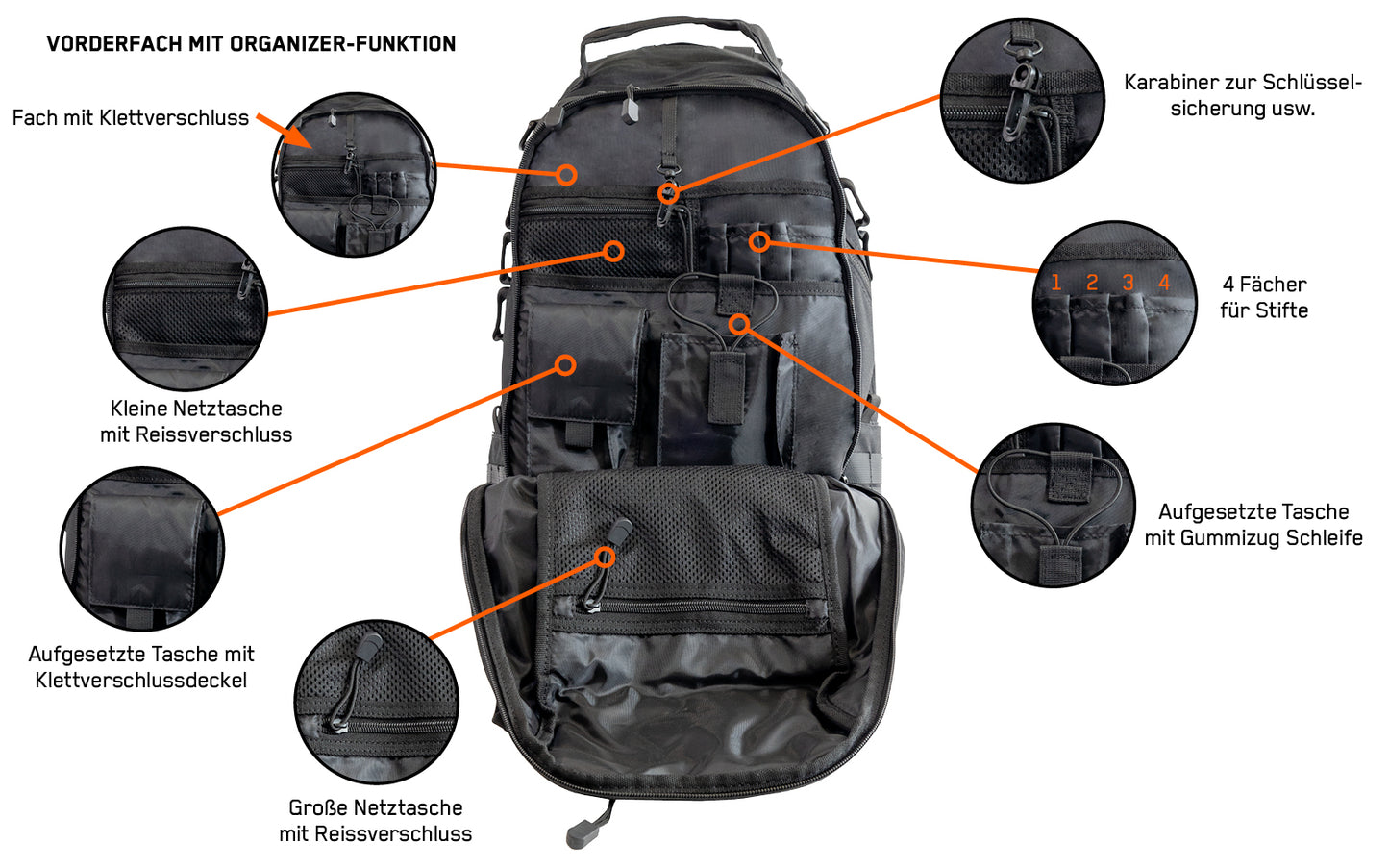 VORDERFACH MIT ORGANIZER-FUNKTION

Fach mit Klettverschluss

Kleine Netztasche mit Reissverschluss

Aufgesetzte Tasche mit Klettverschlussdeckel

Große Netztasche mit Reissverschluss

Karabiner zur Schlüsselsicherung usw.

1 2 3 4

4 Fächer für Stifte

Aufgesetzte Tasche mit Gummizug Schleife